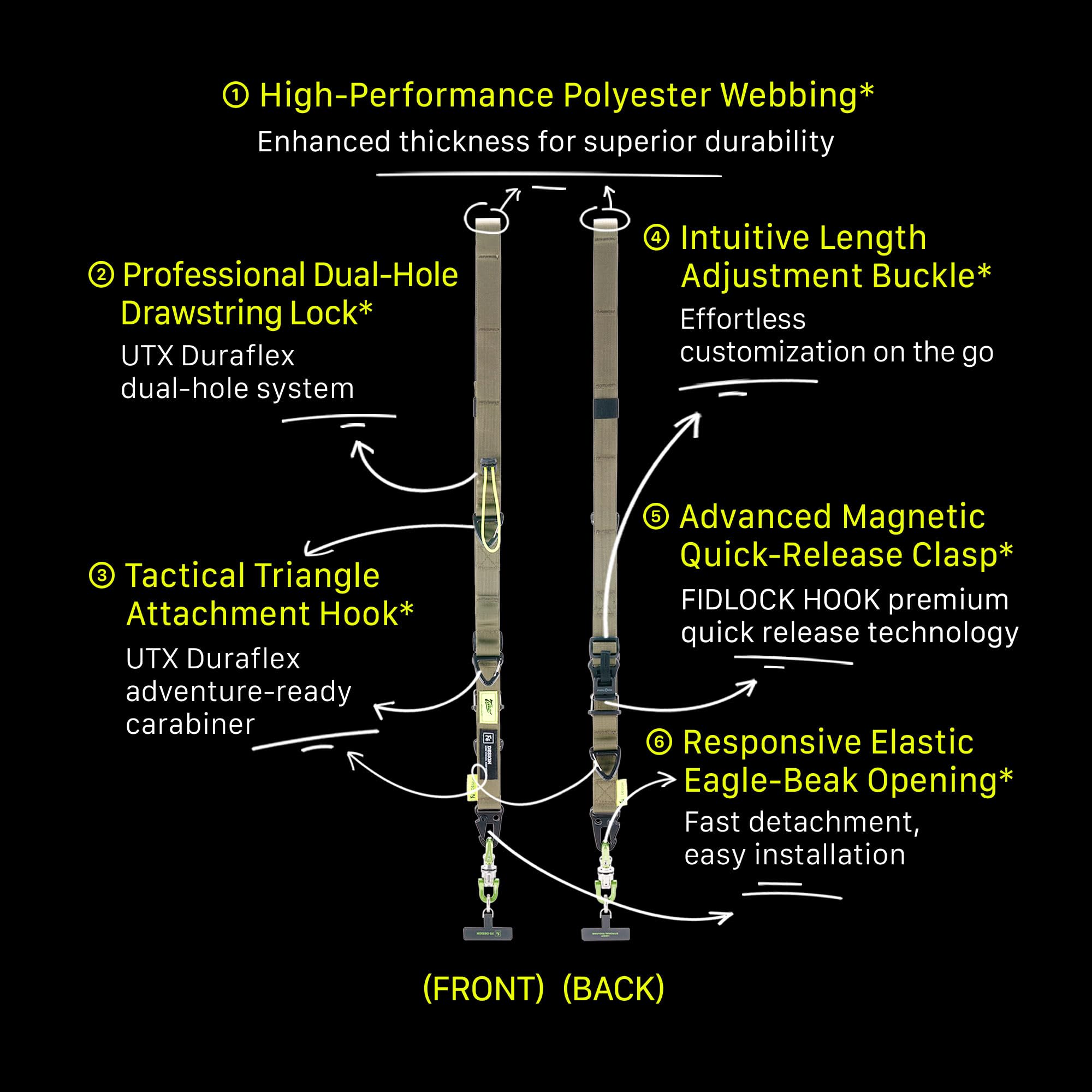 ① High-Performance Polyester Webbing*
Enhanced thickness for superior durability

② Professional Dual-Hole Drawstring Lock*
UTX Duraflex dual-hole system

③ Tactical Triangle Attachment Hook*
UTX Duraflex adventure-ready carabiner

④ Intuitive Length Adjustment Buckle*
Effortless customization on the go

⑤ Advanced Magnetic Quick-Release Clasp*
FIDLOCK HOOK premium quick release technology

⑥ Responsive Elastic Eagle-Beak Opening*
Fast detachment, easy installation

(FRONT) (BACK)